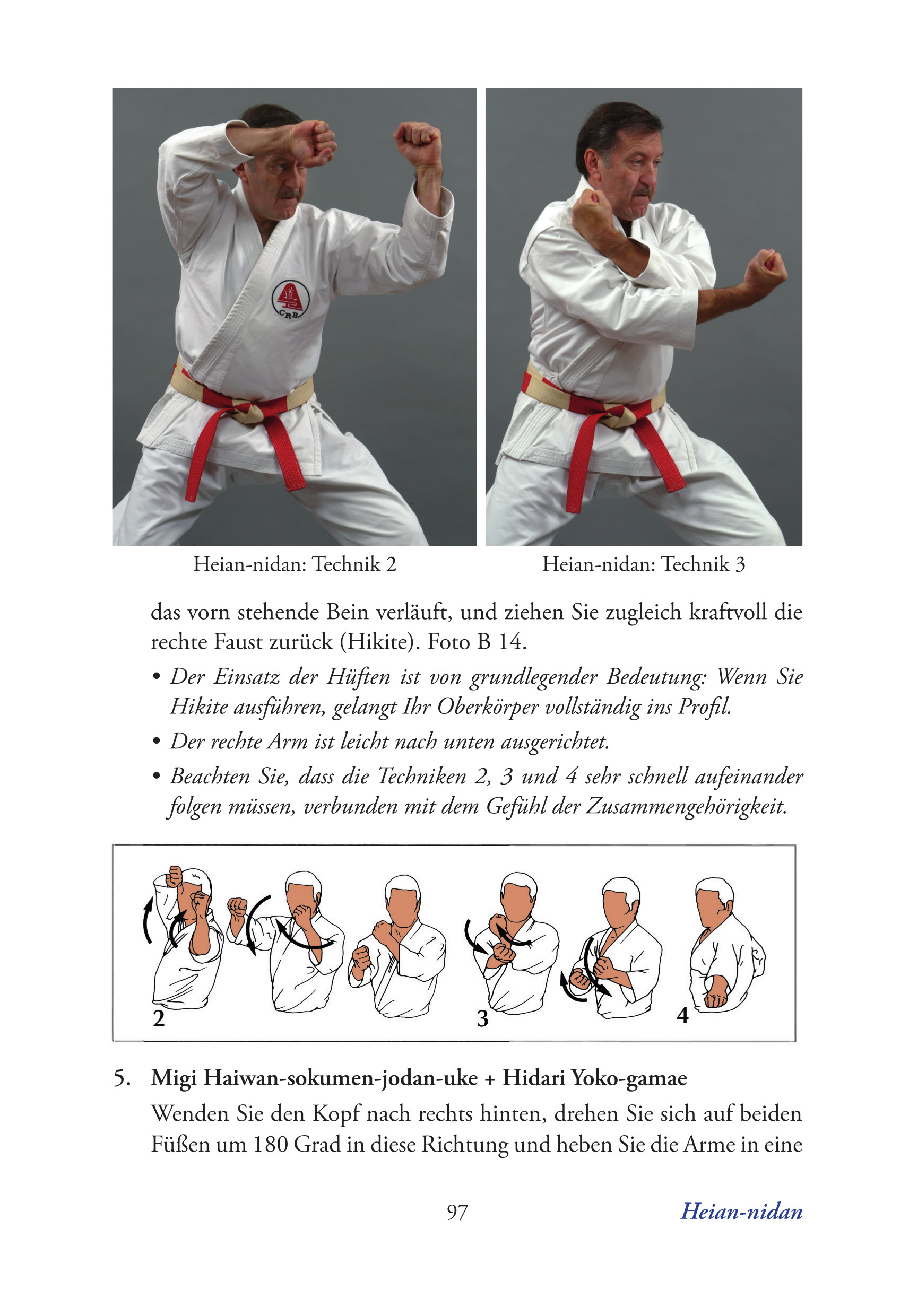 CRB

Heian-nidan: Technik 2

Heian-nidan: Technik 3

das vorn stehende Bein verläuft, und ziehen Sie zugleich kraftvoll die rechte Faust zurück (Hikite). Foto B 14.

• Der Einsatz der Hüften ist von grundlegender Bedeutung: Wenn Sie Hikite ausführen, gelangt Ihr Oberkörper vollständig ins Profil.

• Der rechte Arm ist leicht nach unten ausgerichtet.

• Beachten Sie, dass die Techniken 2, 3 und 4 sehr schnell aufeinander folgen müssen, verbunden mit dem Gefühl der Zusammengehörigkeit.

2 3 4

5. Migi Haiwan-sokumen-jodan-uke + Hidari Yoko-gamae

Wenden Sie den Kopf nach rechts hinten, drehen Sie sich auf beiden Füßen um 180 Grad in diese Richtung und heben Sie die Arme in eine

97 Heian-nidan